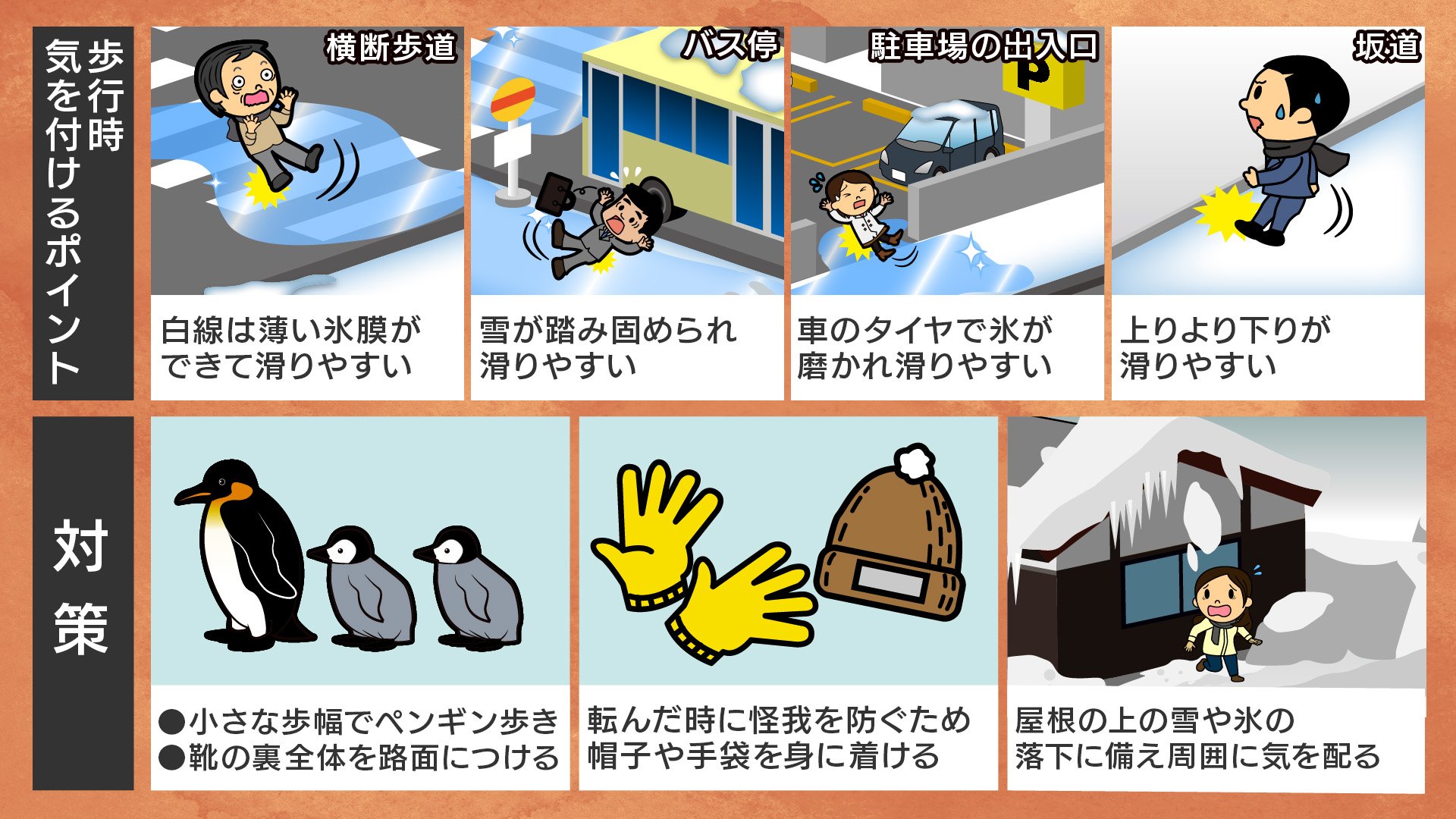 歩行時
気を付けるポイント

横断歩道

白線は薄い氷膜ができて滑りやすい

バス停

雪が踏み固められ滑りやすい

駐車場の出入口

P

車のタイヤで氷が磨かれ滑りやすい

坂道

上りより下りが滑りやすい

対策

●小さな歩幅でペンギン歩き
●靴の裏全体を路面につける

転んだ時に怪我を防ぐため帽子や手袋を身に着ける

屋根の上の雪や氷の落下に備え周囲に気を配る