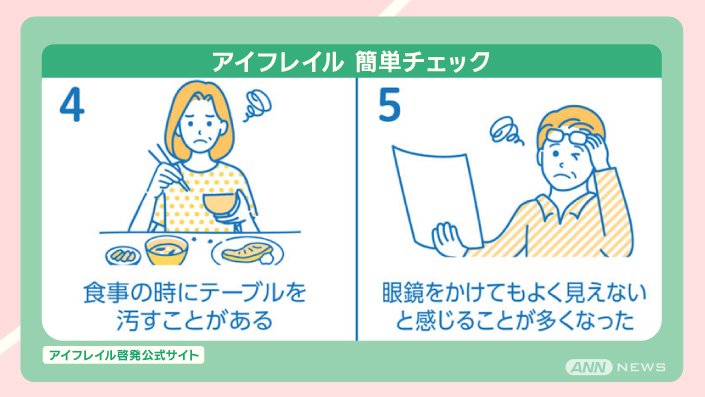 アイフレイル 簡単チェック

4

食事の時にテーブルを汚すことがある

5

眼鏡をかけてもよく見えないと感じることが多くなった

アイフレイル啓発公式サイト

ANN NEWS