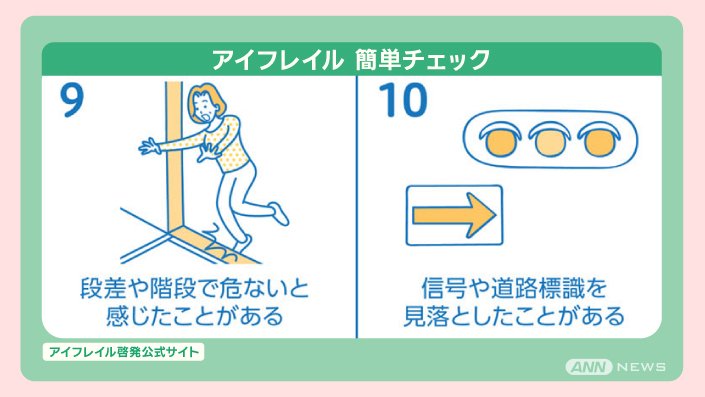 アイフレイル 簡単チェック

9

段差や階段で危ないと感じたことがある

10

信号や道路標識を見落としたことがある

アイフレイル啓発公式サイト

ANN NEWS