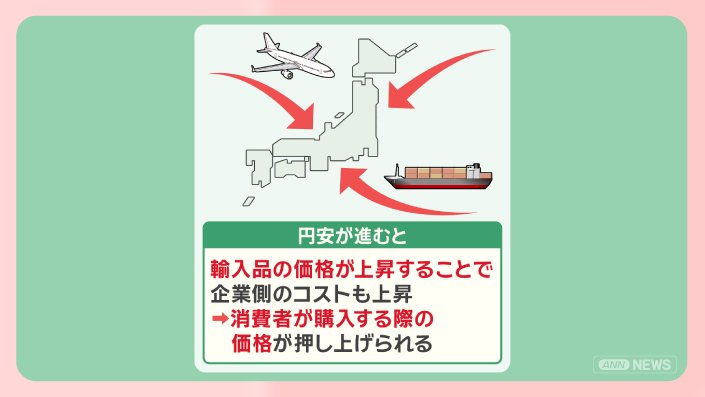 円安が進むと

輸入品の価格が上昇することで
企業側のコストも上昇
➡消費者が購入する際の
価格が押し上げられる

ANN NEWS